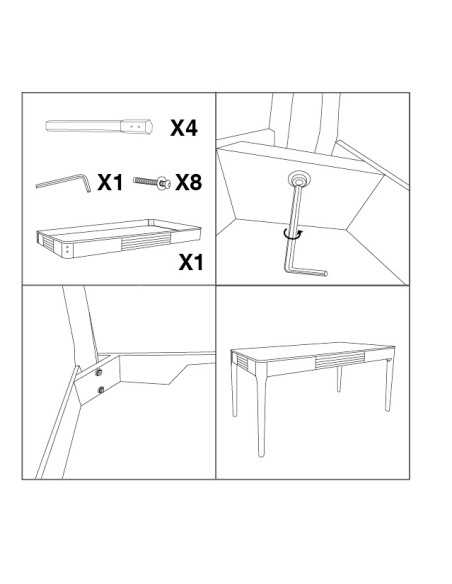 X4

X1

X8

X1